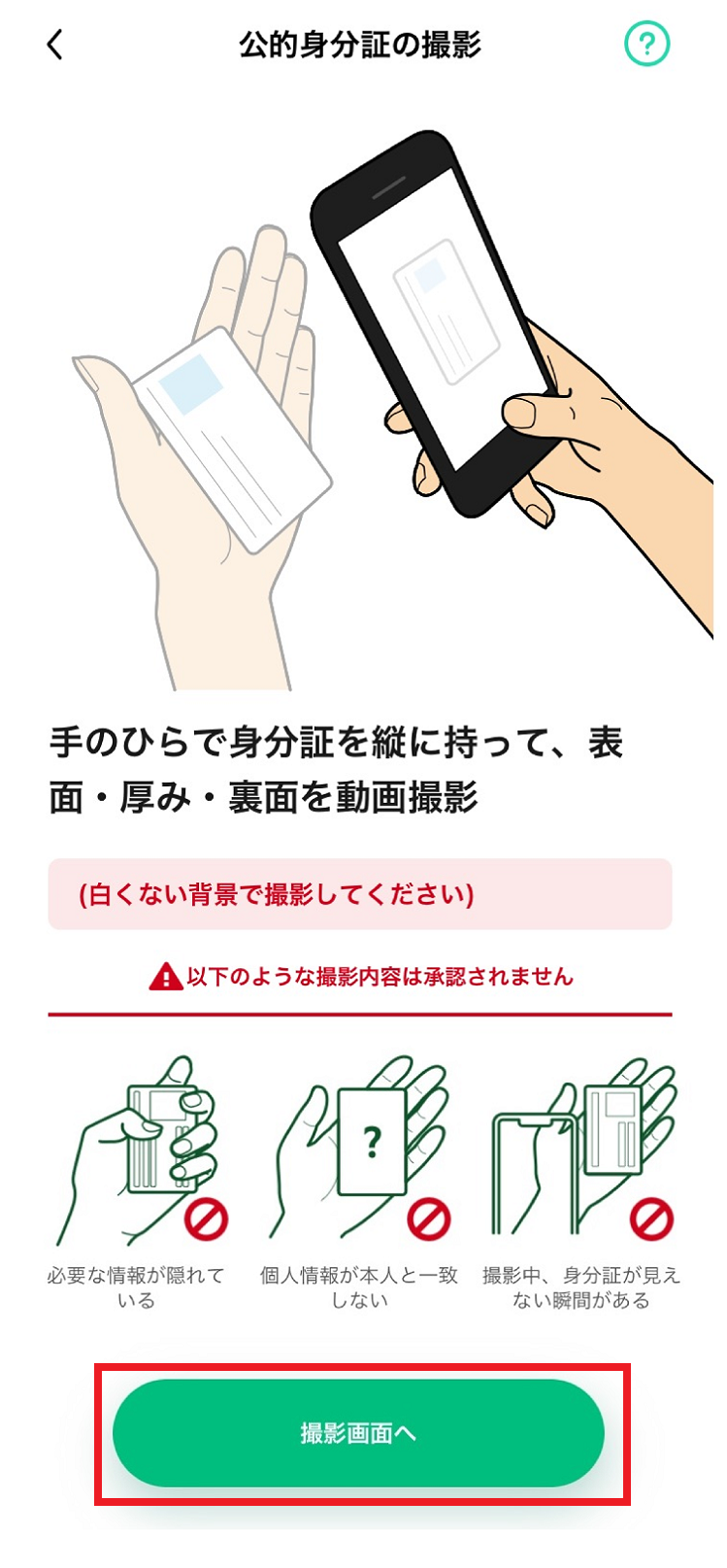 公的身分証の撮影

?

手のひらで身分証を縦に持って、表面・厚み・裏面を動画撮影

(白くない背景で撮影してください)

以下のような撮影内容は承認されません

?

必要な情報が隠れている

個人情報が本人と一致しない

撮影中、身分証が見えない瞬間がある

撮影画面へ